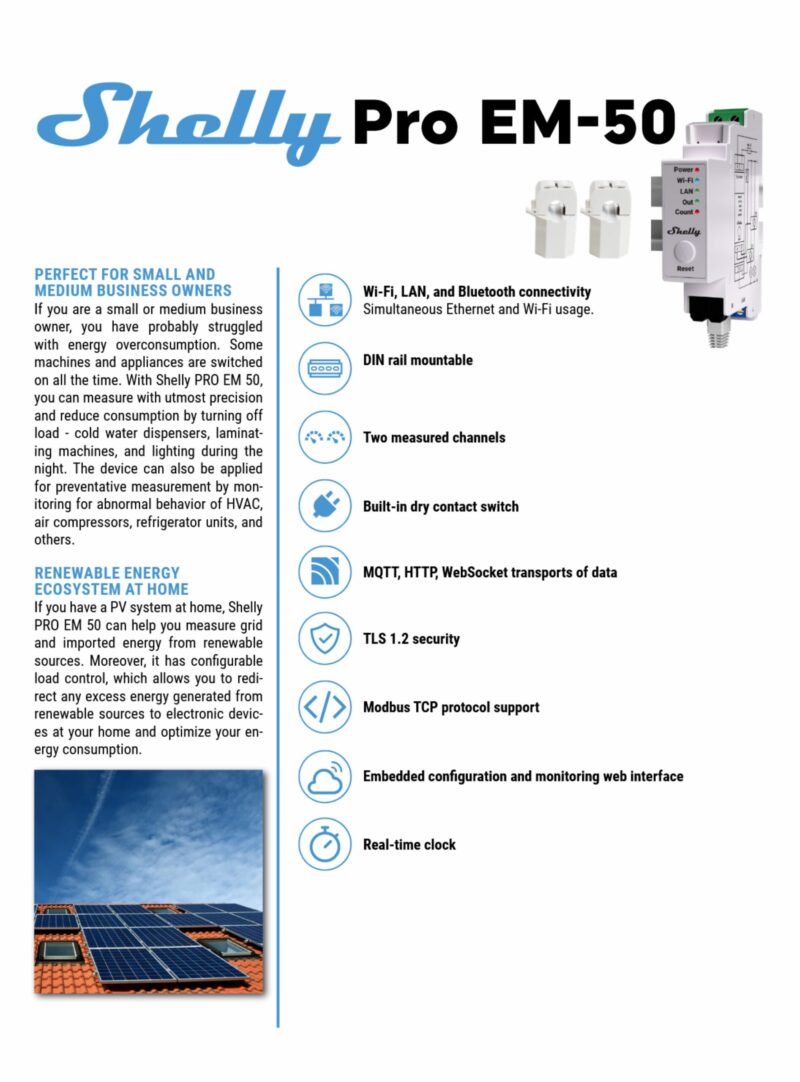 Shelly Pro EM-50

Power
Wi-Fi
LAN
Out
Count
Shelly
Reset

PERFECT FOR SMALL AND MEDIUM BUSINESS OWNERS
If you are a small or medium business owner, you have probably struggled with energy overconsumption. Some machines and appliances are switched on all the time. With Shelly PRO EM 50, you can measure with utmost precision and reduce consumption by turning off load - cold water dispensers, laminating machines, and lighting during the night. The device can also be applied for preventative measurement by monitoring for abnormal behavior of HVAC, air compressors, refrigerator units, and others.

RENEWABLE ENERGY ECOSYSTEM AT HOME
If you have a PV system at home, Shelly PRO EM 50 can help you measure grid and imported energy from renewable sources. Moreover, it has configurable load control, which allows you to redirect any excess energy generated from renewable sources to electronic devices at your home and optimize your energy consumption.

Wi-Fi, LAN, and Bluetooth connectivity
Simultaneous Ethernet and Wi-Fi usage.

DIN rail mountable

Two measured channels

Built-in dry contact switch

MQTT, HTTP, WebSocket transports of data

TLS 1.2 security

Modbus TCP protocol support

Embedded configuration and monitoring web interface

Real-time clock