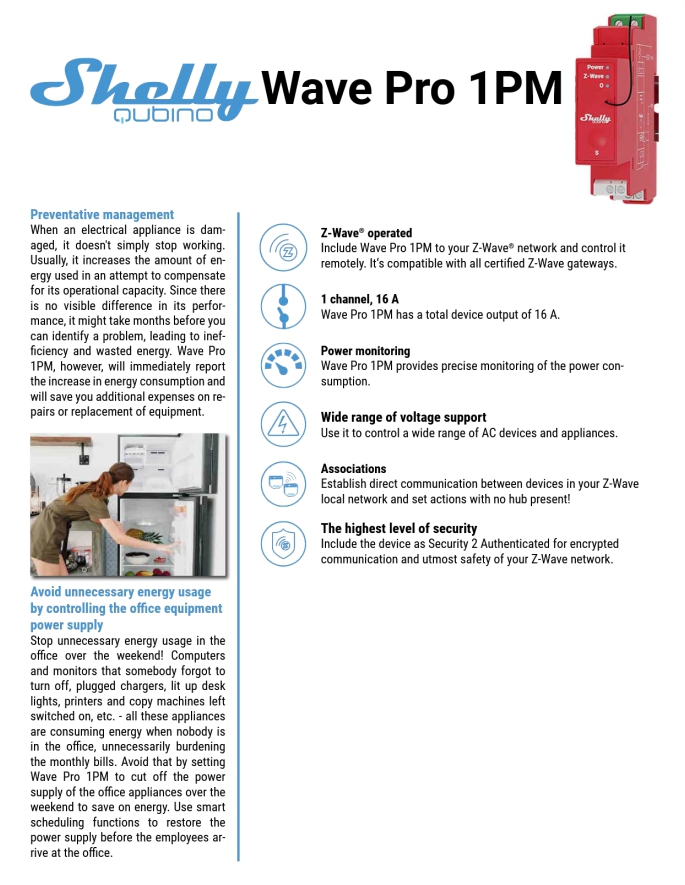 Shelly QUBINO Wave Pro 1PM

Power
Z-Wave
O
Shelly
S

Preventative management
When an electrical appliance is damaged, it doesn't simply stop working. Usually, it increases the amount of energy used in an attempt to compensate for its operational capacity. Since there is no visible difference in its performance, it might take months before you can identify a problem, leading to inefficiency and wasted energy. Wave Pro 1PM, however, will immediately report the increase in energy consumption and will save you additional expenses on repairs or replacement of equipment.

Avoid unnecessary energy usage by controlling the office equipment power supply
Stop unnecessary energy usage in the office over the weekend! Computers and monitors that somebody forgot to turn off, plugged chargers, lit up desk lights, printers and copy machines left switched on, etc. - all these appliances are consuming energy when nobody is in the office, unnecessarily burdening the monthly bills. Avoid that by setting Wave Pro 1PM to cut off the power supply of the office appliances over the weekend to save on energy. Use smart scheduling functions to restore the power supply before the employees arrive at the office.

Z-Wave® operated
Include Wave Pro 1PM to your Z-Wave® network and control it remotely. It's compatible with all certified Z-Wave gateways.

1 channel, 16 A
Wave Pro 1PM has a total device output of 16 A.

Power monitoring
Wave Pro 1PM provides precise monitoring of the power consumption.

Wide range of voltage support
Use it to control a wide range of AC devices and appliances.

Associations
Establish direct communication between devices in your Z-Wave local network and set actions with no hub present!

The highest level of security
Include the device as Security 2 Authenticated for encrypted communication and utmost safety of your Z-Wave network.