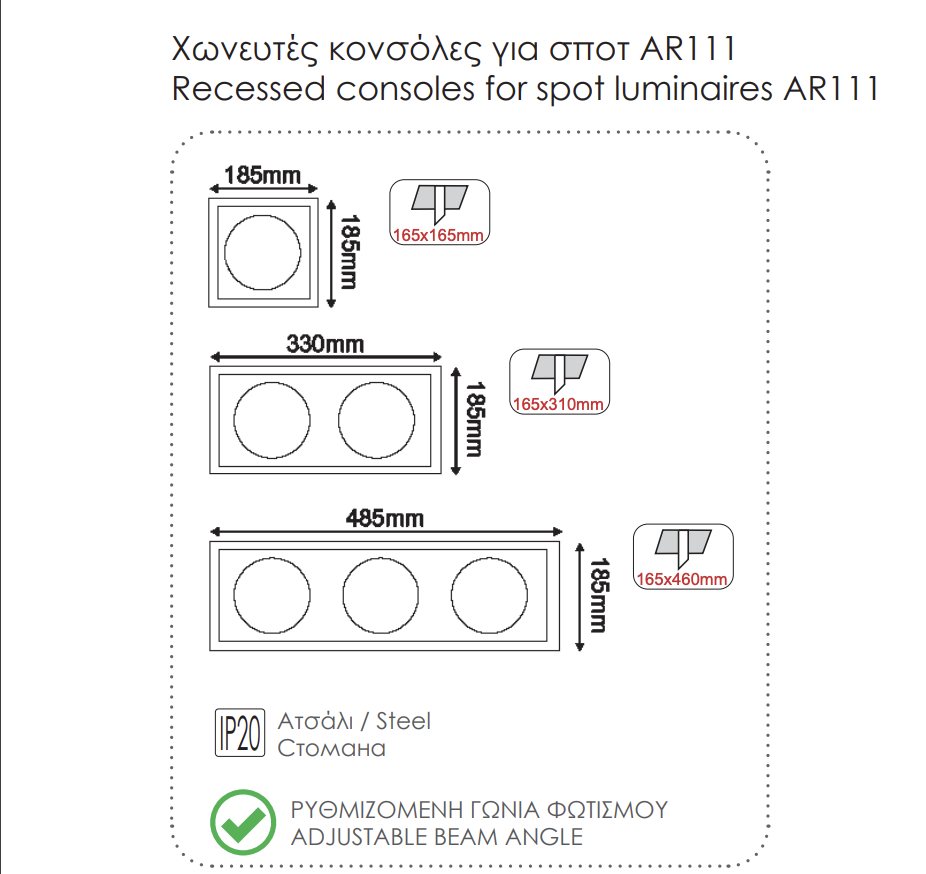 Χωνευτές κονσόλες για σποτ AR111
Recessed consoles for spot luminaires AR111

185mm
185mm
165x165mm

330mm
185mm
165x310mm

485mm
185mm
165x460mm

IP20 Ατσάλι / Steel
Стомана

ΡΥΘΜΙΖΟΜΕΝΗ ΓΩΝΙΑ ΦΩΤΙΣΜΟΥ
ADJUSTABLE BEAM ANGLE