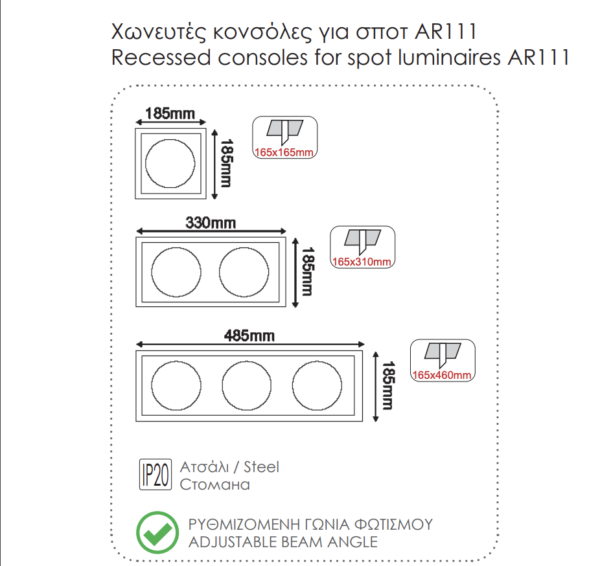 Χωνευτές κονσόλες για σποτ AR111
Recessed consoles for spot luminaires AR111

185mm
185mm
165x165mm

330mm
185mm
165x310mm

485mm
185mm
165x460mm

IP20 Ατσάλι / Steel
Стомана

ΡΥΘΜΙΖΟΜΕΝΗ ΓΩΝΙΑ ΦΩΤΙΣΜΟΥ
ADJUSTABLE BEAM ANGLE