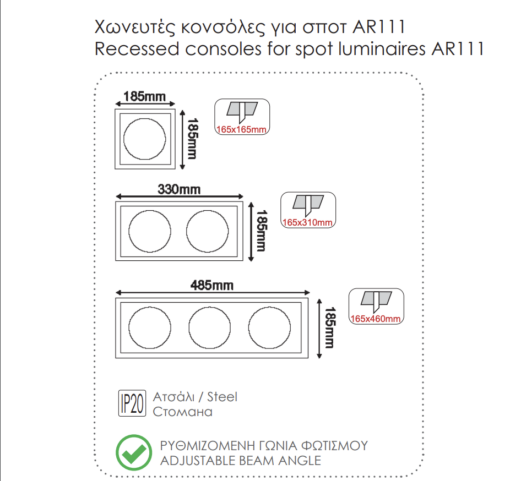 Χωνευτές κονσόλες για σποτ AR111
Recessed consoles for spot luminaires AR111

185mm
185mm
165x165mm

330mm
185mm
165x310mm

485mm
185mm
165x460mm

IP20 Ατσάλι / Steel
Стомана

ΡΥΘΜΙΖΟΜΕΝΗ ΓΩΝΙΑ ΦΩΤΙΣΜΟΥ
ADJUSTABLE BEAM ANGLE