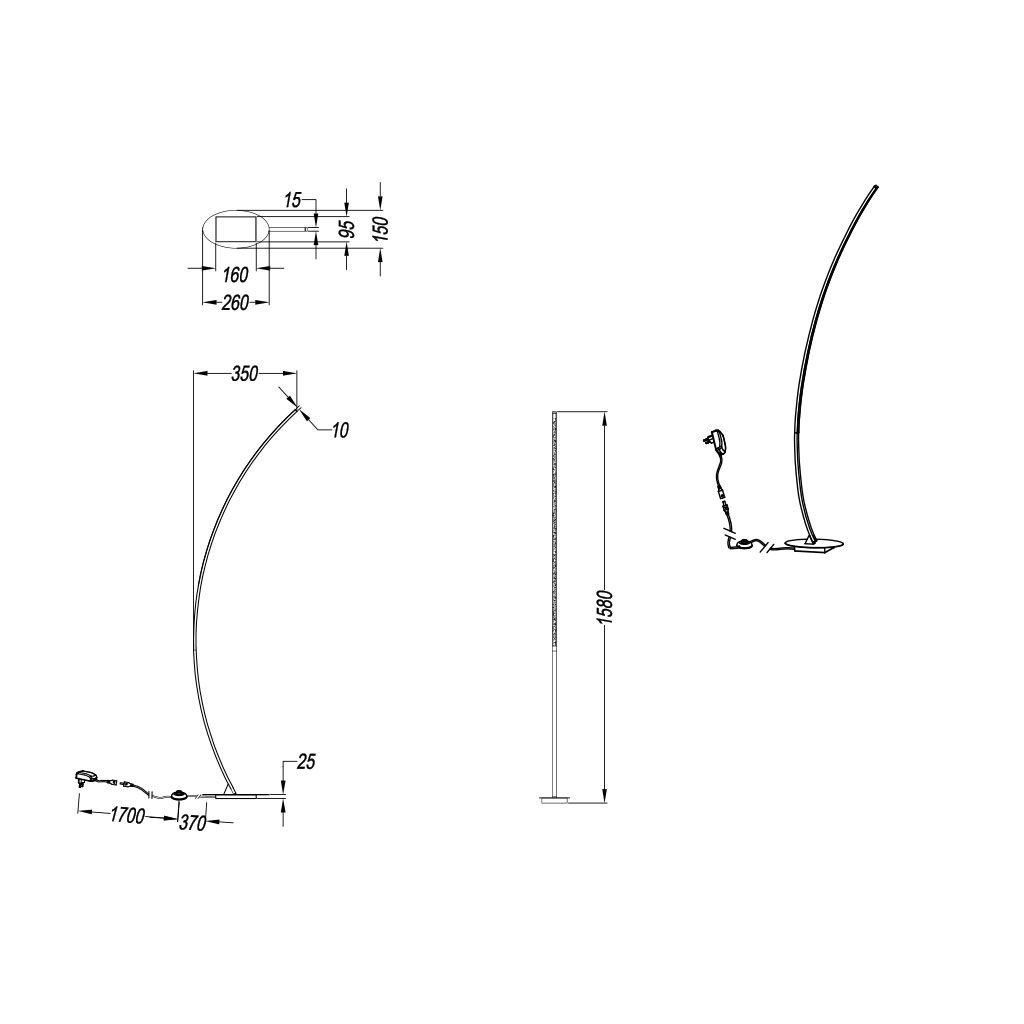 15
95
150
160
260

350
10
25
1700
370

1580