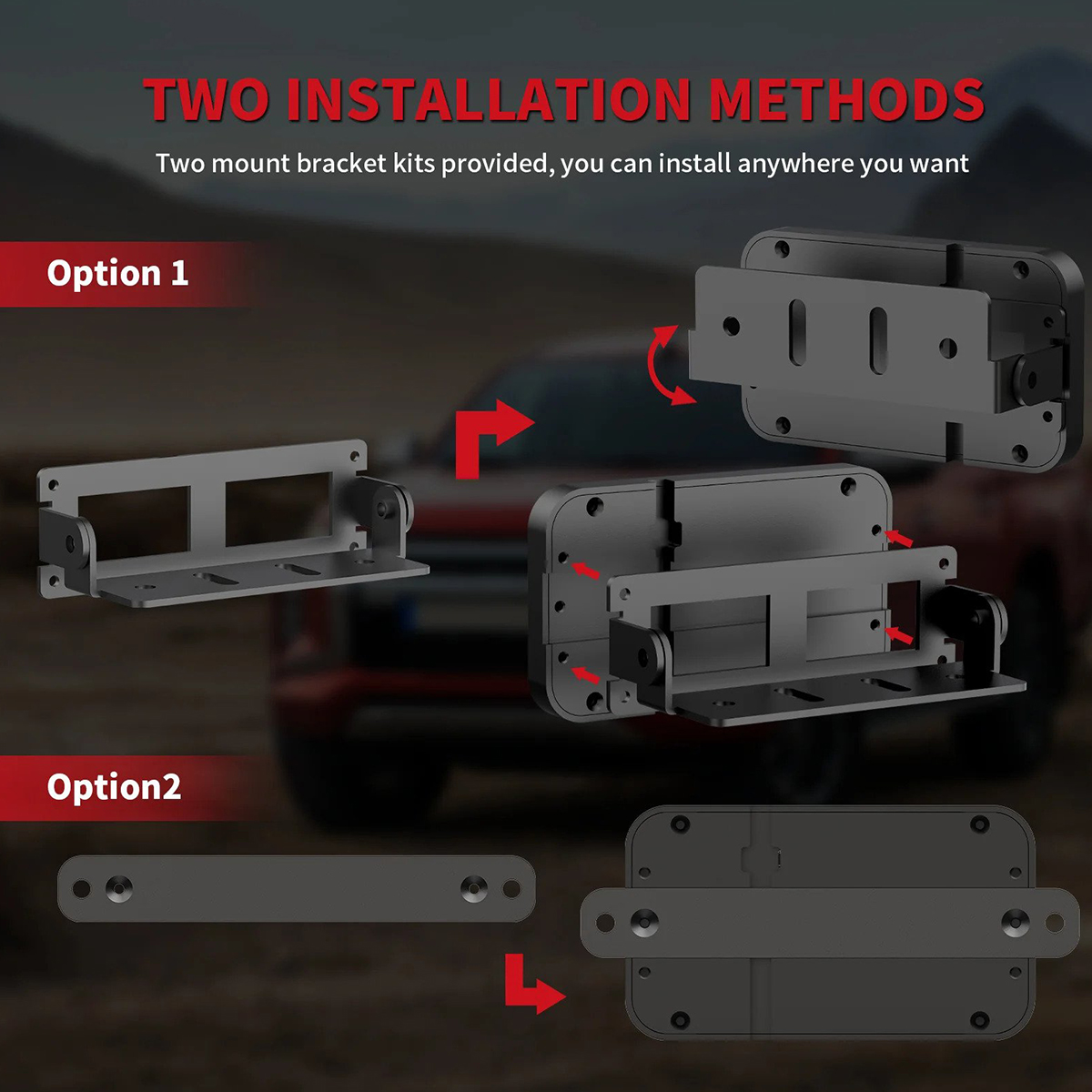 TWO INSTALLATION METHODS

Two mount bracket kits provided, you can install anywhere you want

Option 1

Option2