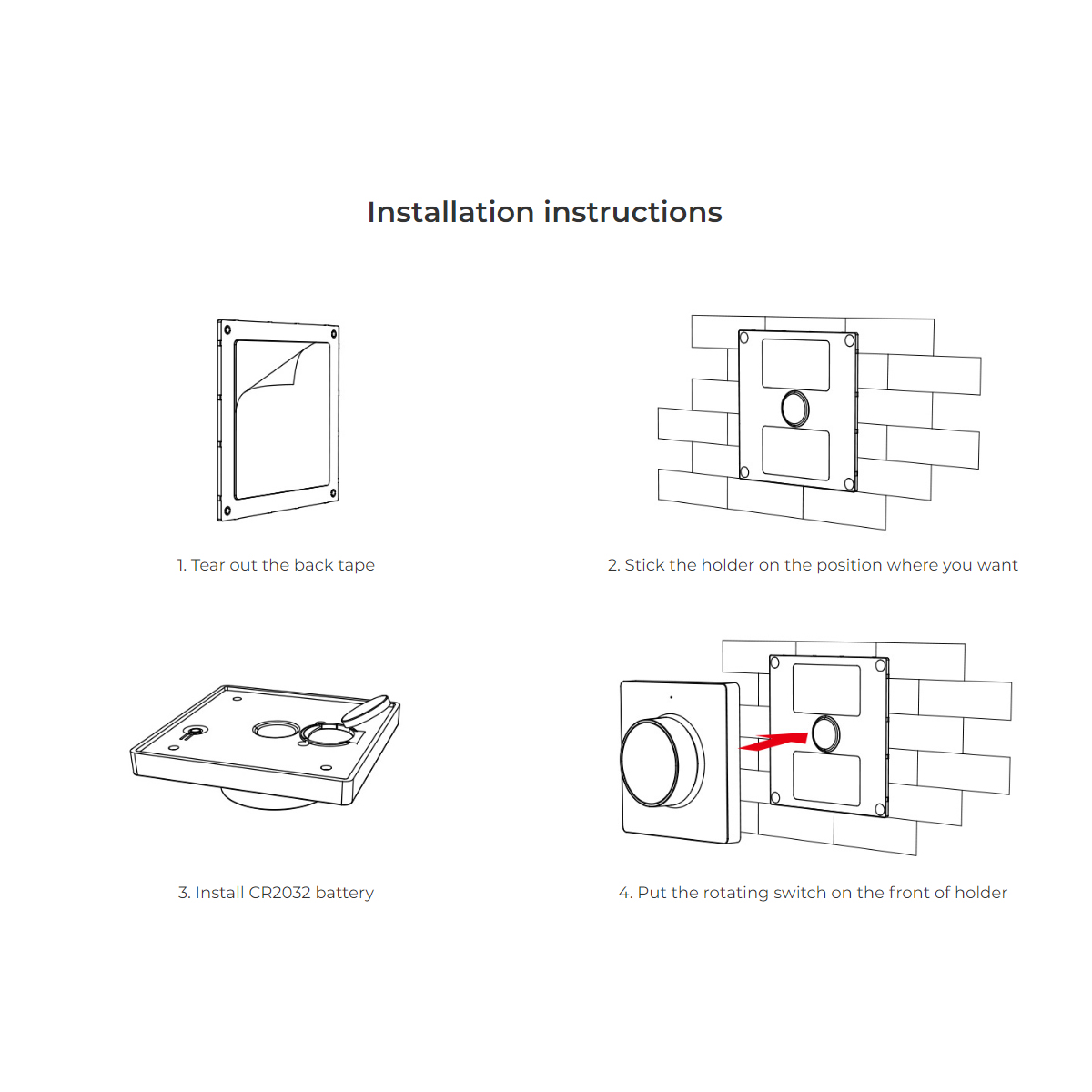 Installation instructions

1. Tear out the back tape

2. Stick the holder on the position where you want

3. Install CR2032 battery

4. Put the rotating switch on the front of holder